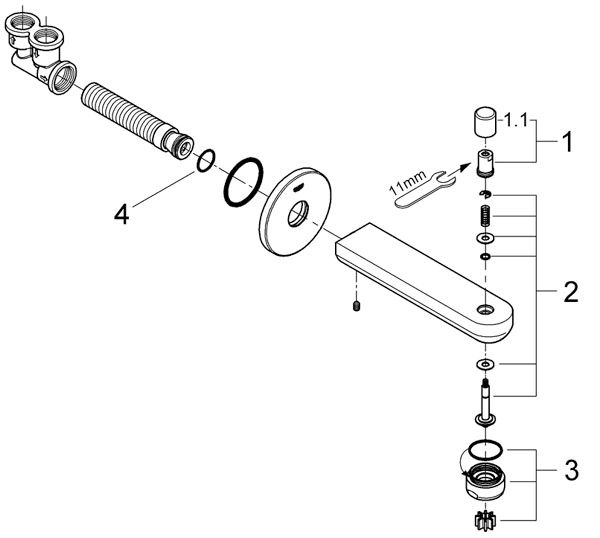 1.1
1
11mm
4
2
3